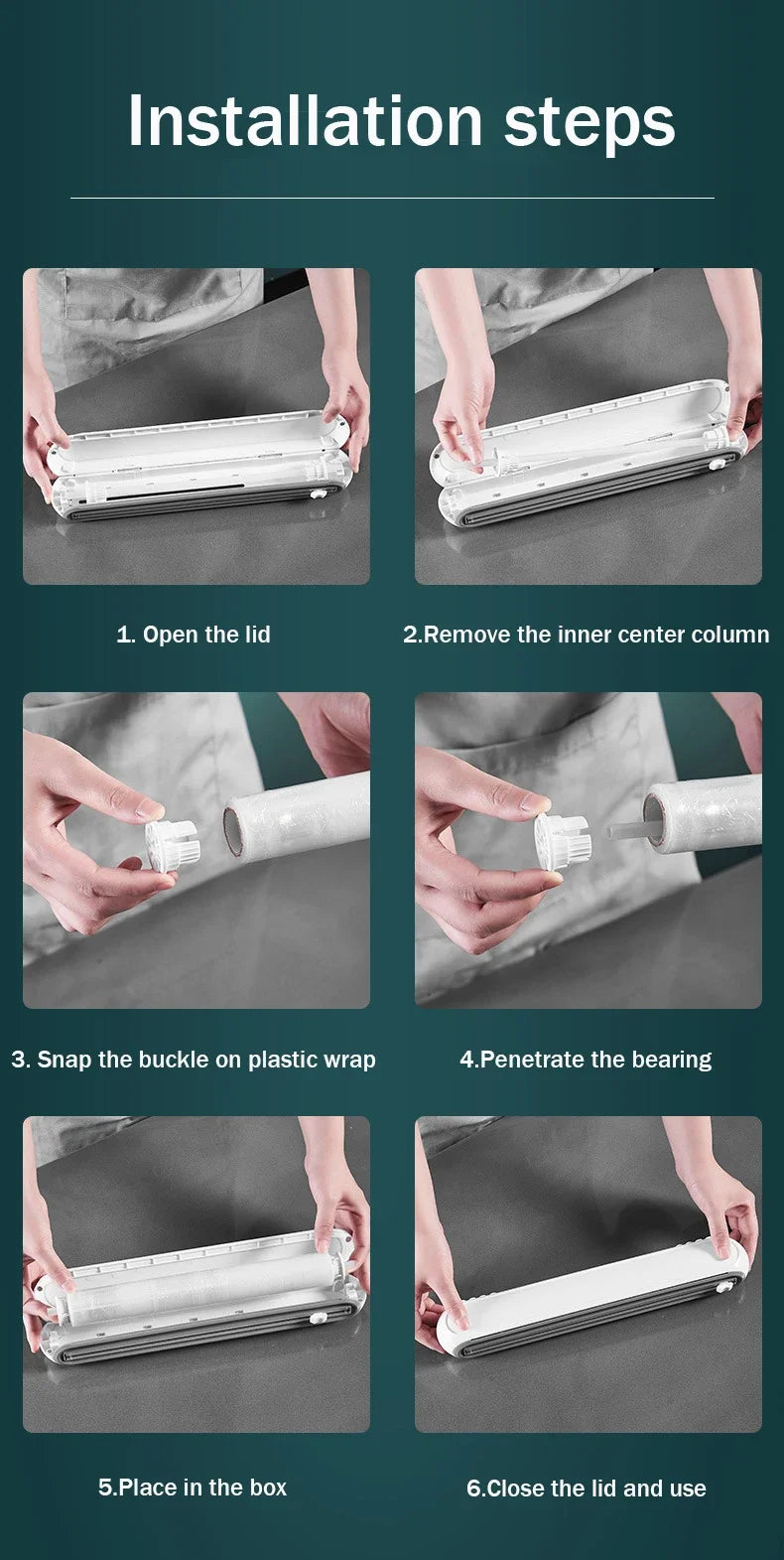 Installation steps

1. Open the lid

2.Remove the inner center column

3. Snap the buckle on plastic wrap

4.Penetrate the bearing

5.Place in the box

6.Close the lid and use